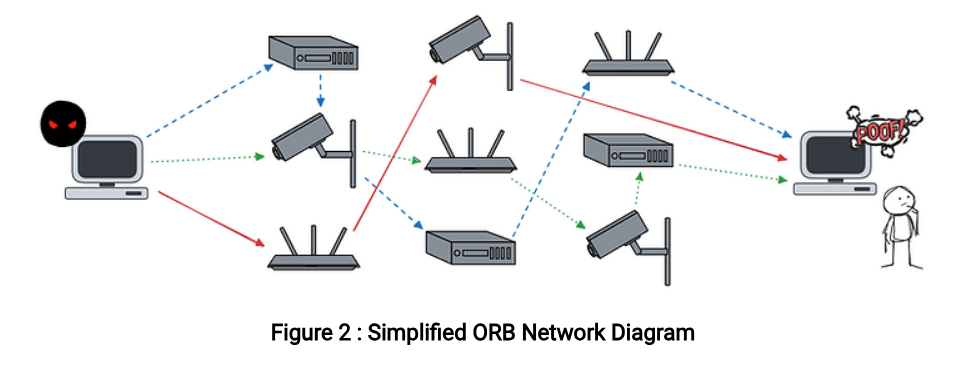 POOF!

Figure 2 : Simplified ORB Network Diagram